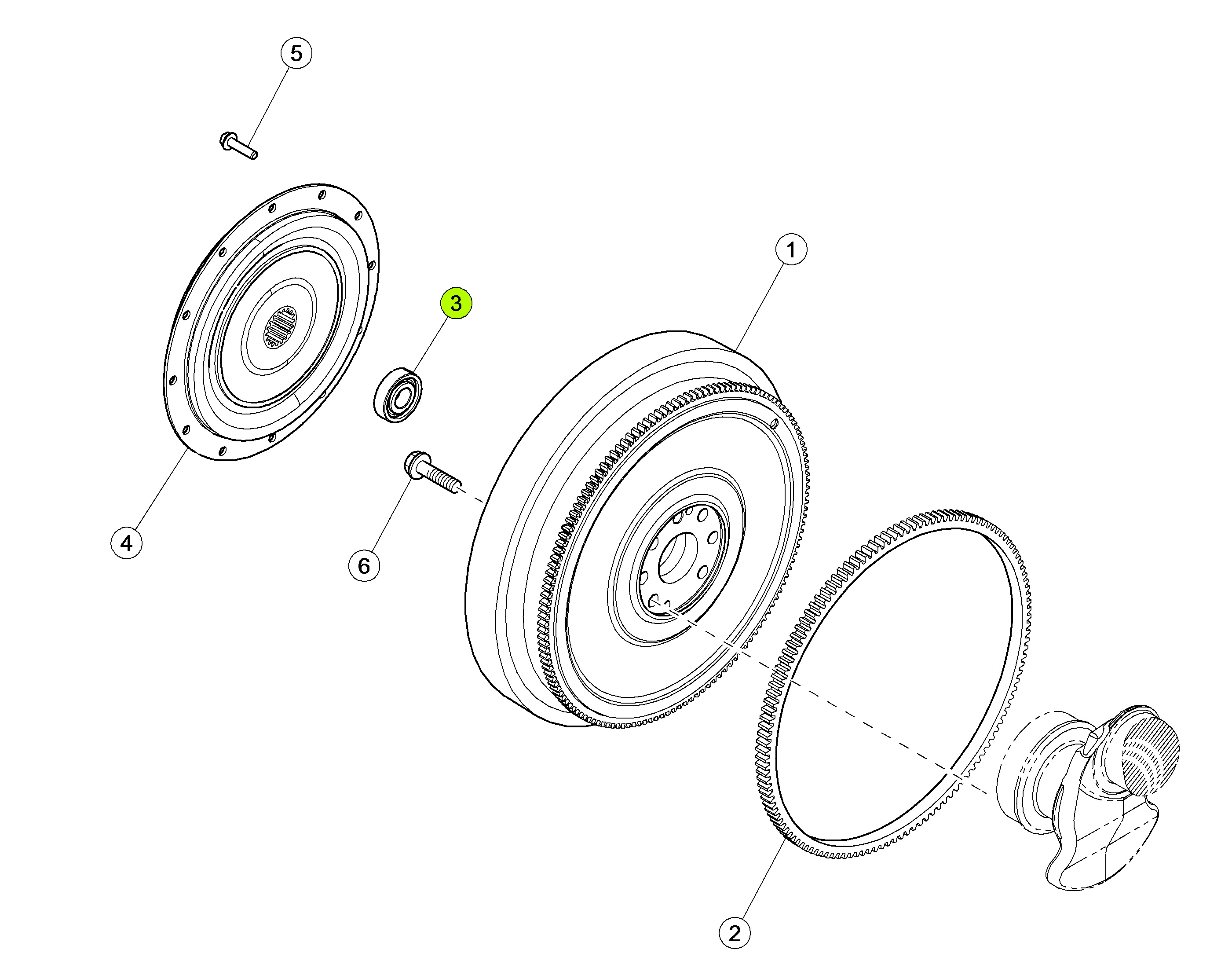 5
1
3
4
6
2